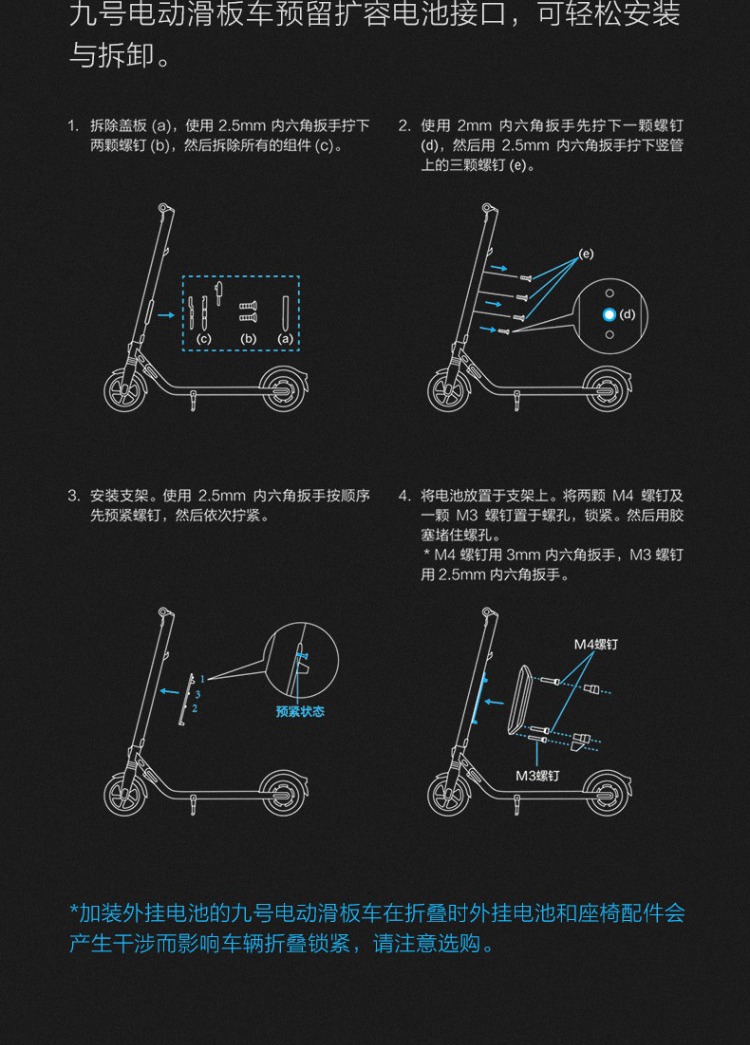 九号电动滑板车预留扩容电池接口，可轻松安装与拆卸。

1. 拆除盖板 (a)，使用 2.5mm 内六角扳手拧下两颗螺钉 (b)，然后拆除所有的组件 (c)。

(c) (b) (a)

2. 使用 2mm 内六角扳手先拧下一颗螺钉 (d)，然后用 2.5mm 内六角扳手拧下竖管上的三颗螺钉 (e)。

(e)
(d)

3. 安装支架。使用 2.5mm 内六角扳手按顺序先预紧螺钉，然后依次拧紧。

1
3
2
预紧状态

4. 将电池放置于支架上。将两颗 M4 螺钉及一颗 M3 螺钉置于螺孔，锁紧。然后用胶塞堵住螺孔。
* M4 螺钉用 3mm 内六角扳手，M3 螺钉用 2.5mm 内六角扳手。

M4螺钉
M3螺钉

*加装外挂电池的九号电动滑板车在折叠时外挂电池和座椅配件会产生干涉而影响车辆折叠锁紧，请注意选购。